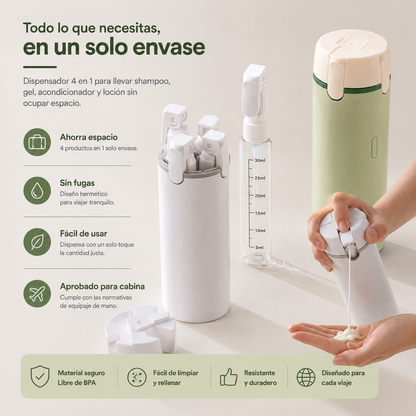 Todo lo que necesitas,
en un solo envase

Dispensador 4 en 1 para llevar shampoo, gel, acondicionador y loción sin ocupar espacio.

Ahorra espacio
4 productos en 1 solo envase.

Sin fugas
Diseño hermético para viajar tranquilo.

Fácil de usar
Dispensa con un solo toque la cantidad justa.

Aprobado para cabina
Cumple con las normativas de equipaje de mano.

30ml
25ml
20ml
15ml
10ml
5ml

Material seguro
Libre de BPA

Fácil de limpiar
y rellenar

Resistente
y duradero

Diseñado para
cada viaje